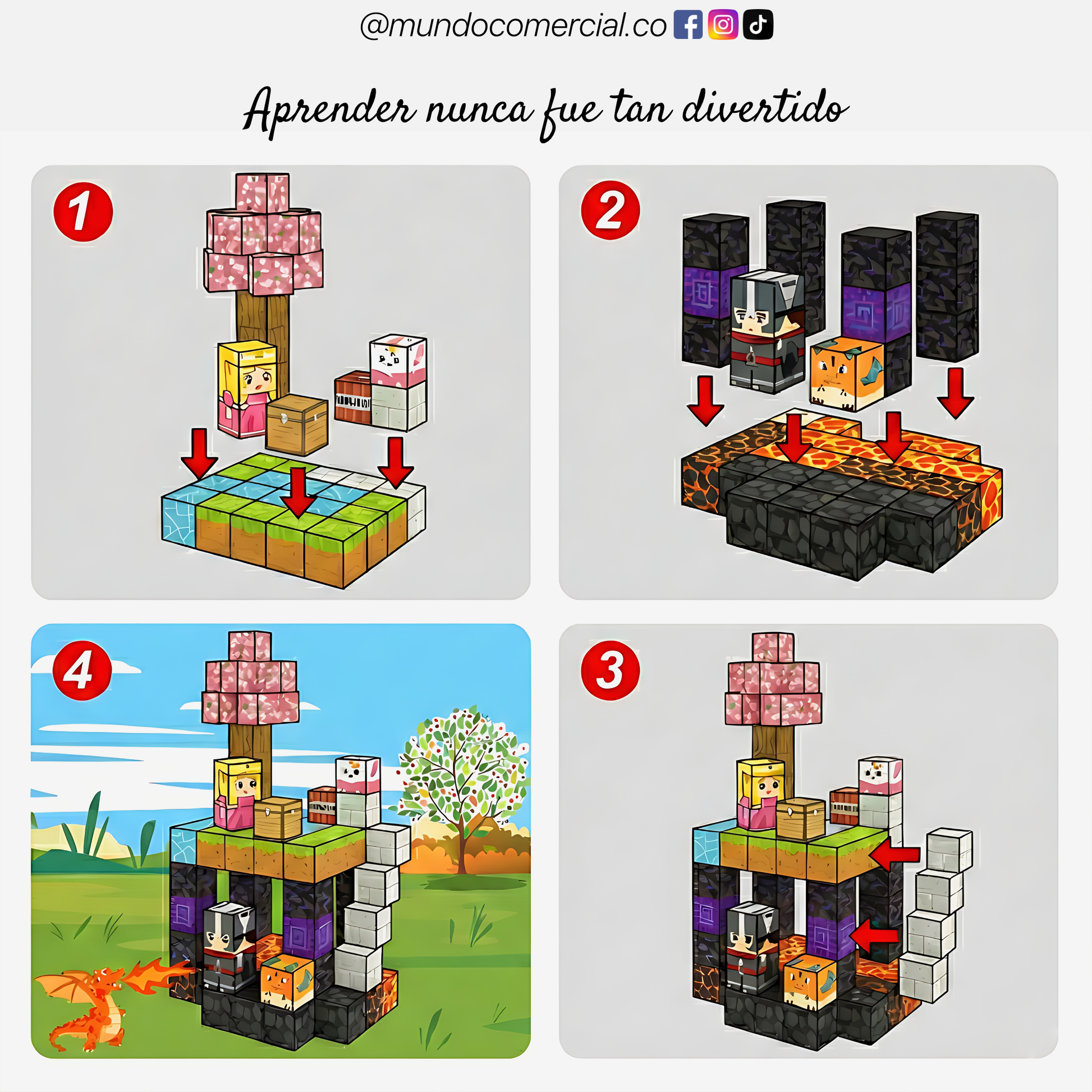 @mundocomercial.co

Aprender nunca fue tan divertido

1

2

4

3