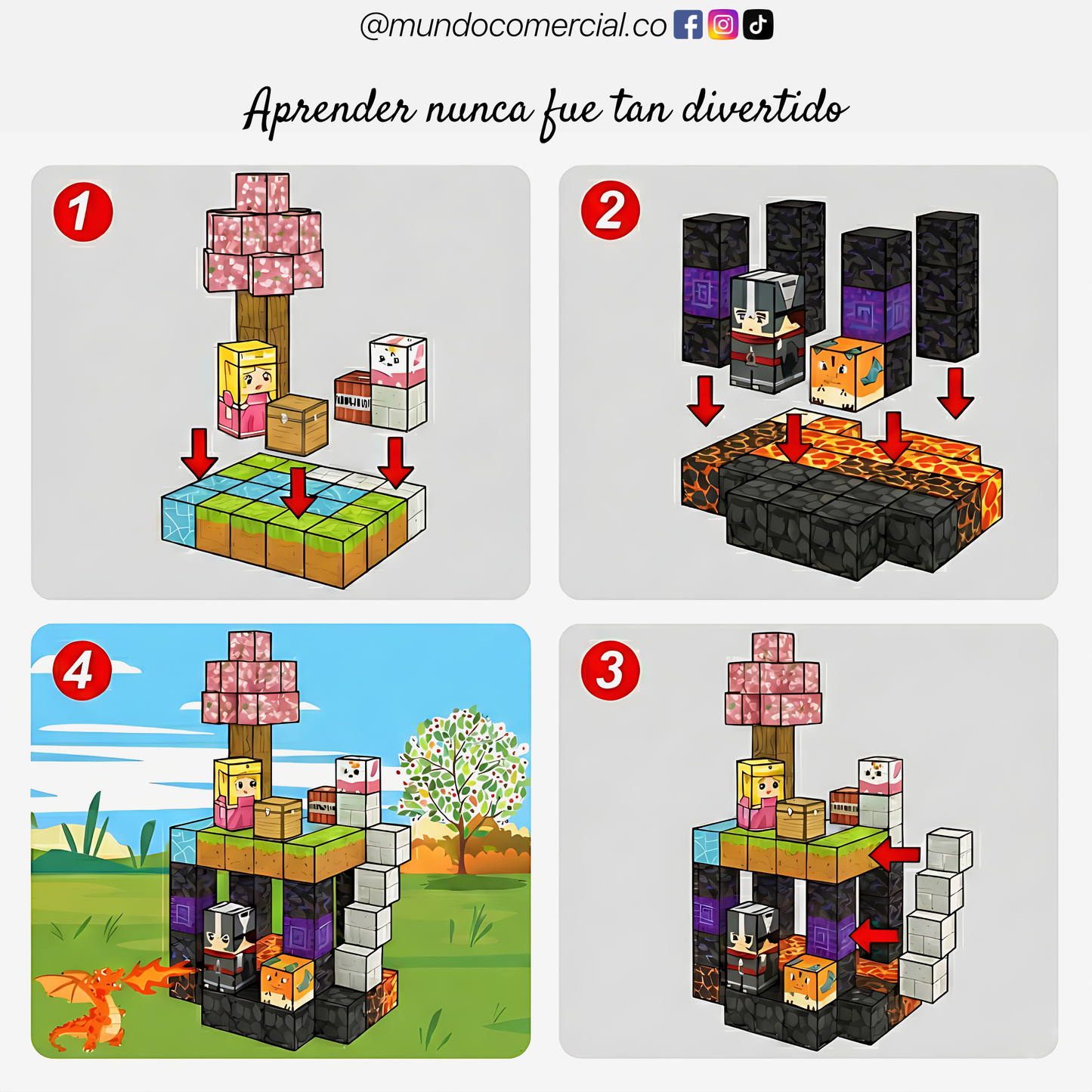 @mundocomercial.co

Aprender nunca fue tan divertido

1

2

4

3